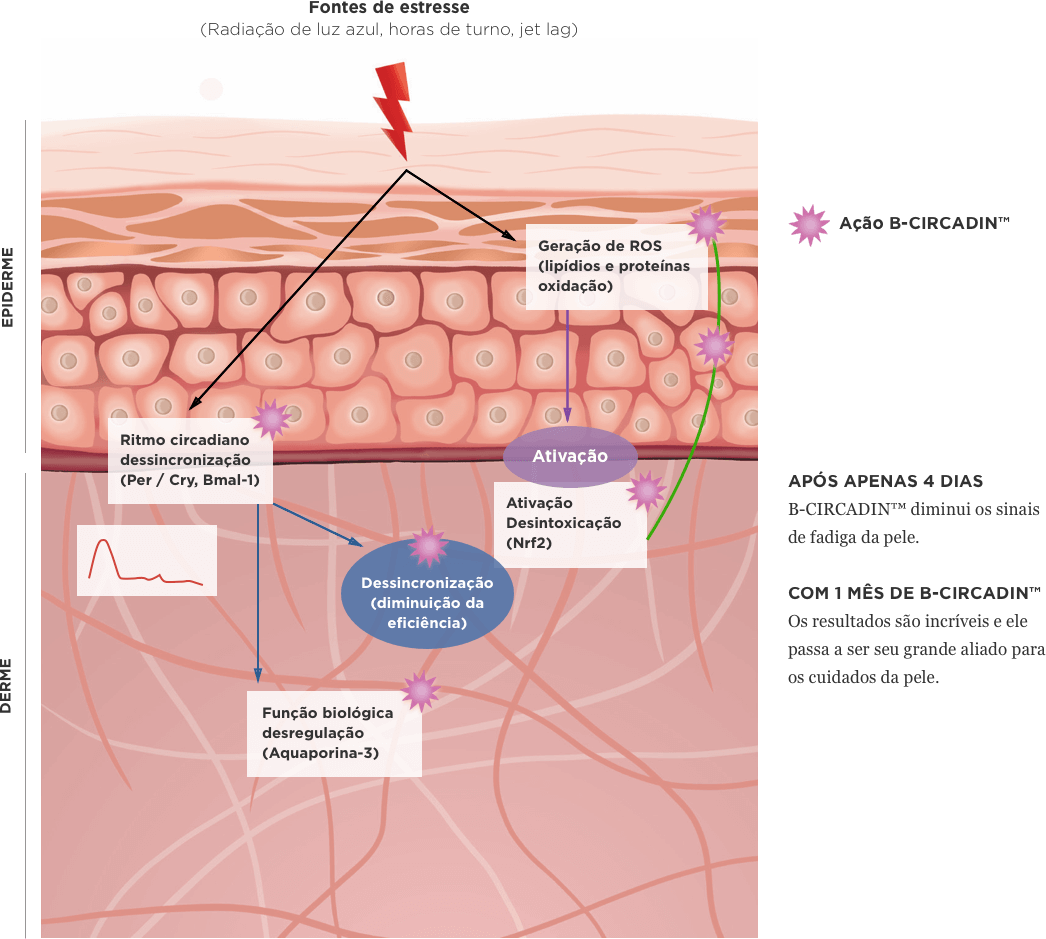 Fontes de estresse
(Radiação de luz azul, horas de turno, jet lag)

EPIDERME

DERME

Geração de ROS
(lipídios e proteínas oxidação)

Ritmo circadiano dessincronização
(Per / Cry, Bmal-1)

Ativação

Ativação
Desintoxicação
(Nrf2)

Dessincronização
(diminuição da eficiência)

Função biológica desregulação
(Aquaporina-3)

Ação B-CIRCADIN™

APÓS APENAS 4 DIAS
B-CIRCADIN™ diminui os sinais de fadiga da pele.

COM 1 MÊS DE B-CIRCADIN™
Os resultados são incríveis e ele passa a ser seu grande aliado para os cuidados da pele.