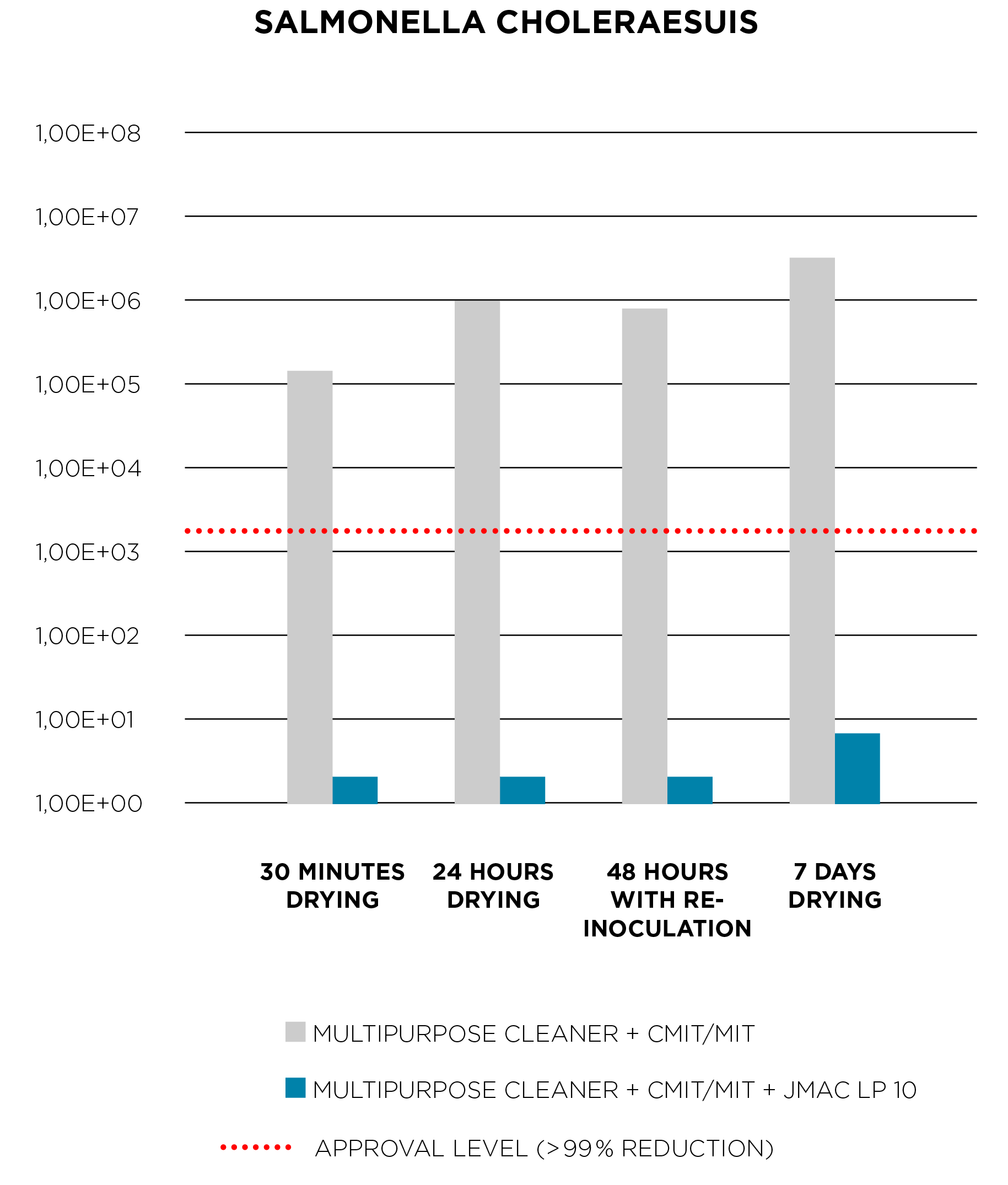 SALMONELLA CHOLERAESUIS

1,00E+08
1,00E+07
1,00E+06
1,00E+05
1,00E+04
1,00E+03
1,00E+02
1,00E+01
1,00E+00

30 MINUTES DRYING
24 HOURS DRYING
48 HOURS WITH RE-INOCULATION
7 DAYS DRYING

MULTIPURPOSE CLEANER + CMIT/MIT

MULTIPURPOSE CLEANER + CMIT/MIT + JMAC LP 10

APPROVAL LEVEL (>99% REDUCTION)